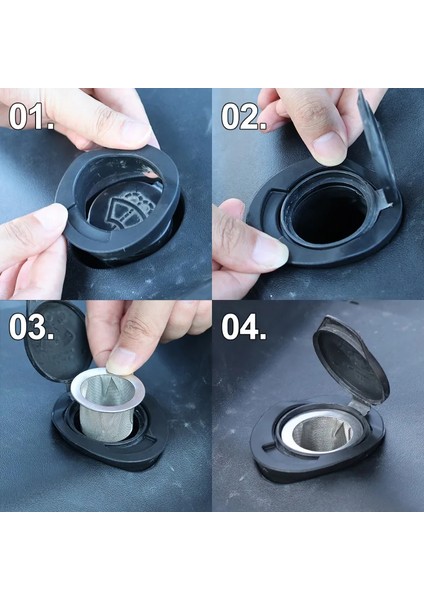 01.

02.

03.

04.