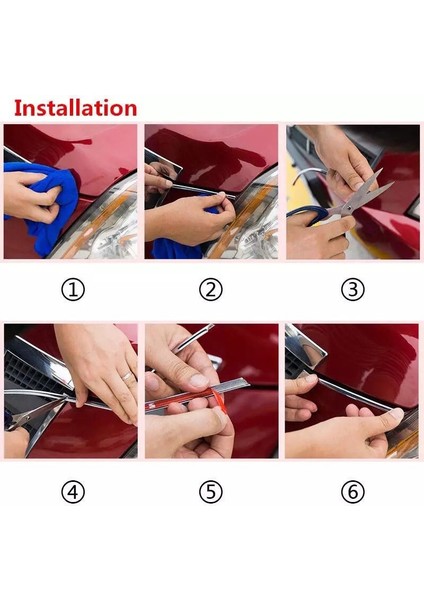 Installation

①

②

③

④

⑤

⑥