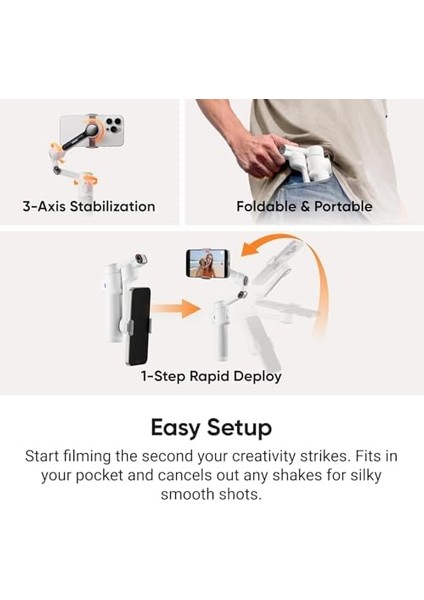 3-Axis Stabilization

Foldable & Portable

1-Step Rapid Deploy

Easy Setup

Start filming the second your creativity strikes. Fits in your pocket and cancels out any shakes for silky smooth shots.