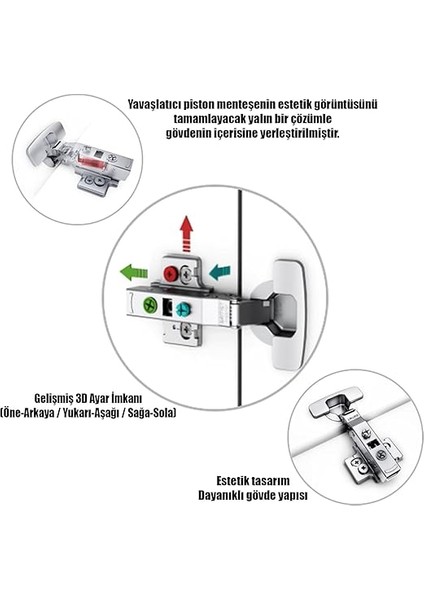 Yavaşlatıcı piston menteşenin estetik görüntüsünü tamamlayacak yalın bir çözümle gövdenin içerisine yerleştirilmiştir.

Gelişmiş 3D Ayar İmkanı (Öne-Arkaya / Yukarı-Aşağı / Sağa-Sola)

Estetik tasarım
Dayanıklı gövde yapısı