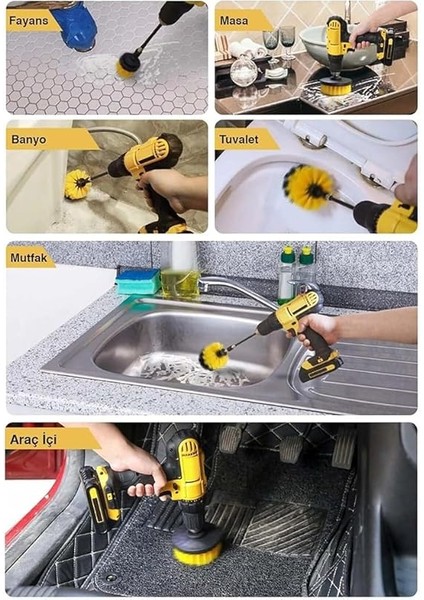 Fayans

Masa

Banyo

Tuvalet

Mutfak

Araç İçi