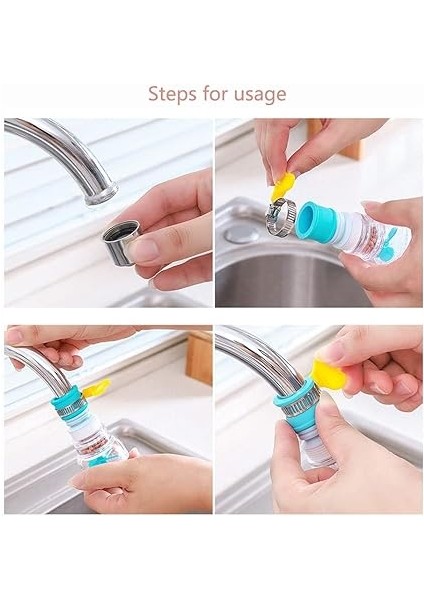 Steps for usage