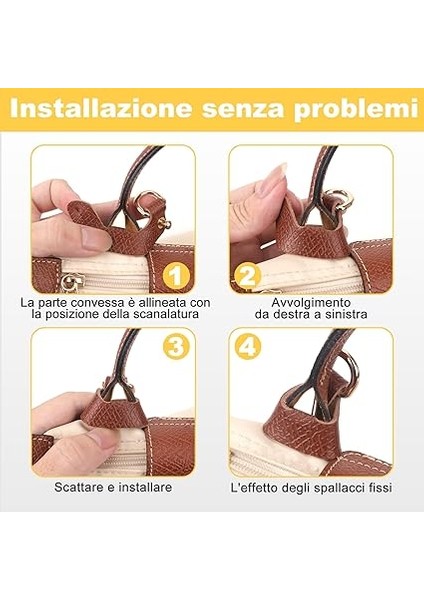 Installazione senza problemi

1

La parte convessa è allineata con la posizione della scanalatura

2

Avvolgimento da destra a sinistra

3

Scattare e installare

4

L'effetto degli spallacci fissi