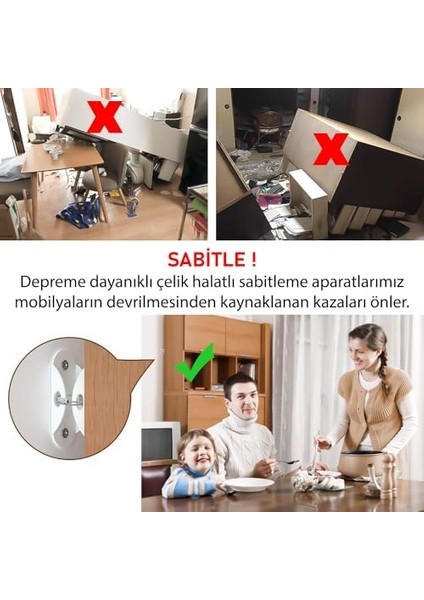 SABİTLE !
Depreme dayanıklı çelik halatlı sabitleme aparatlarımız mobilyaların devrilmesinden kaynaklanan kazaları önler.