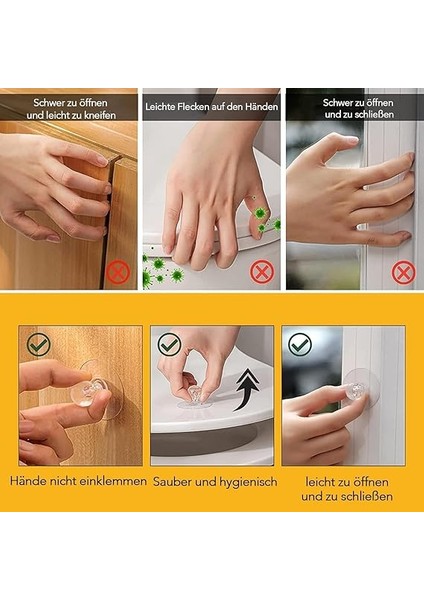 Schwer zu öffnen und leicht zu kneifen

Leichte Flecken auf den Händen

Schwer zu öffnen und zu schließen

Hände nicht einklemmen

Sauber und hygienisch

leicht zu öffnen und zu schließen