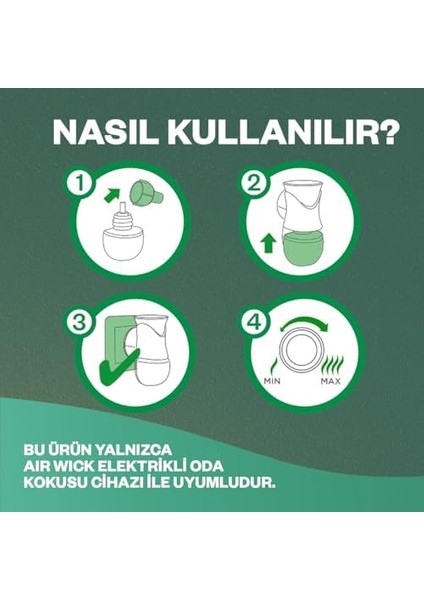 NASIL KULLANILIR?

1

2

3

4

MIN

MAX

BU ÜRÜN YALNIZCA AIR WICK ELEKTRİKLİ ODA KOKUSU CİHAZI İLE UYUMLUDUR.