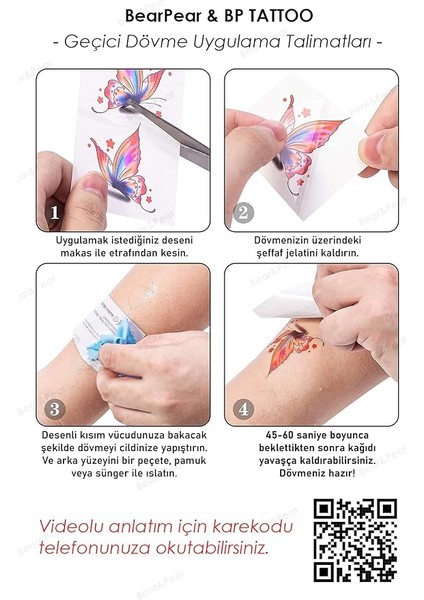 BearPear & BP TATTOO

- Geçici Dövme Uygulama Talimatları -

1

Uygulamak istediğiniz deseni makas ile etrafından kesin.

2

Dövmenizin üzerindeki şeffaf jelatini kaldırın.

3

Desenli kısım vücudunuza bakacak şekilde dövmeyi cildinize yapıştırın. Ve arka yüzeyini bir peçete, pamuk veya sünger ile ıslatın.

4

45-60 saniye boyunca beklettikten sonra kağıdı yavaşça kaldırabilirsiniz. Dövmeniz hazır!

Videolu anlatım için karekodu telefonunuza okutabilirsiniz.

Bear&Pear