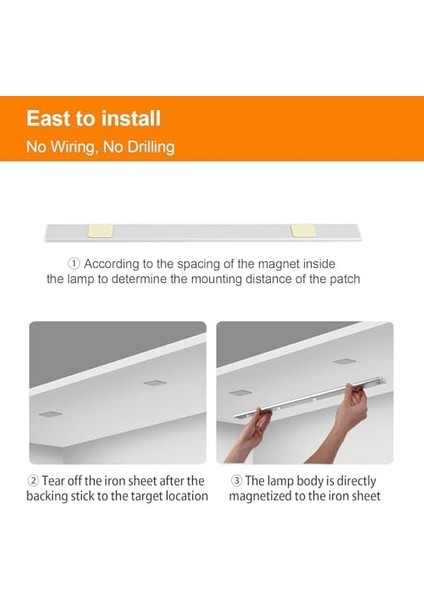 East to install

No Wiring, No Drilling

① According to the spacing of the magnet inside the lamp to determine the mounting distance of the patch

② Tear off the iron sheet after the backing stick to the target location

③ The lamp body is directly magnetized to the iron sheet