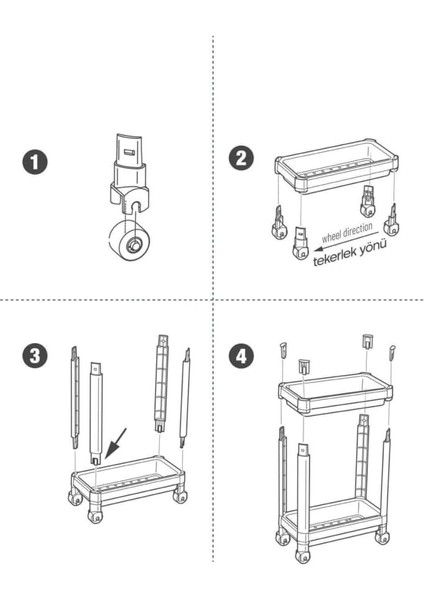 1

2

wheel direction
tekerlek yönü

3

4