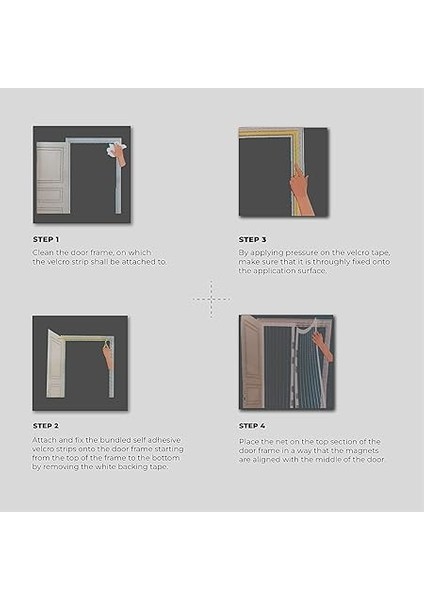 STEP 1
Clean the door frame, on which the velcro strip shall be attached to.

STEP 2
Attach and fix the bundled self adhesive velcro strips onto the door frame starting from the top of the frame to the bottom by removing the white backing tape.

STEP 3
By applying pressure on the velcro tape, make sure that it is throughly fixed onto the application surface.

STEP 4
Place the net on the top section of the door frame in a way that the magnets are aligned with the middle of the door.