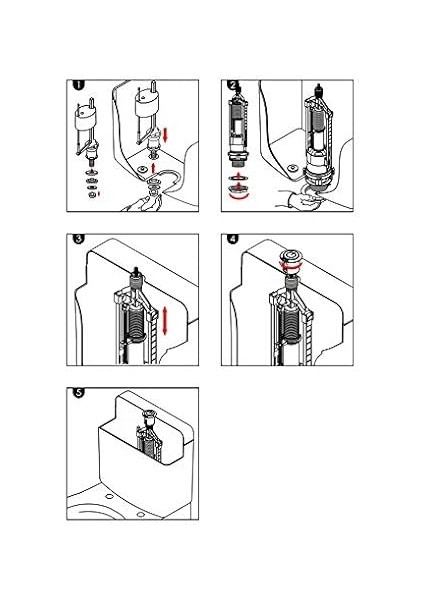 1

2

3

4

5