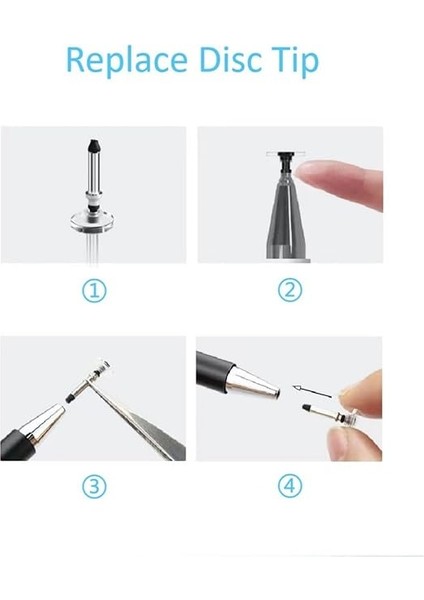 Replace Disc Tip

①

②

③

④