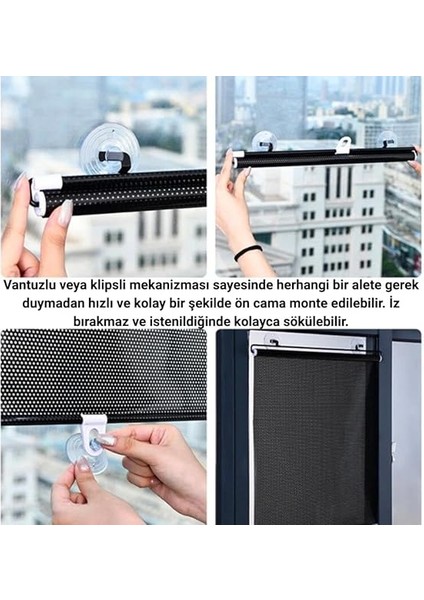 Vantuzlu veya klipsli mekanizması sayesinde herhangi bir alete gerek duymadan hızlı ve kolay bir şekilde ön cama monte edilebilir. İz bırakmaz ve istenildiğinde kolayca sökülebilir.