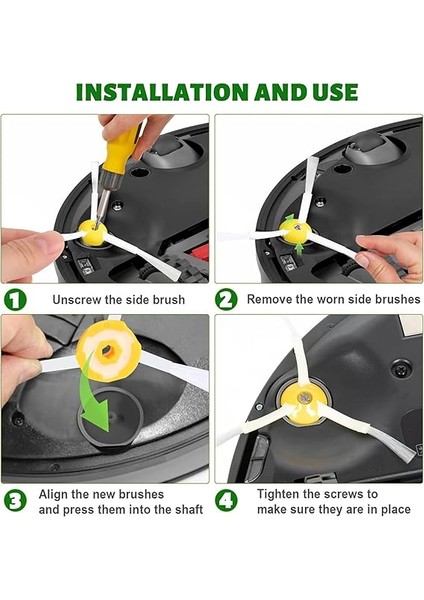 INSTALLATION AND USE

1 Unscrew the side brush

2 Remove the worn side brushes

3 Align the new brushes and press them into the shaft

4 Tighten the screws to make sure they are in place