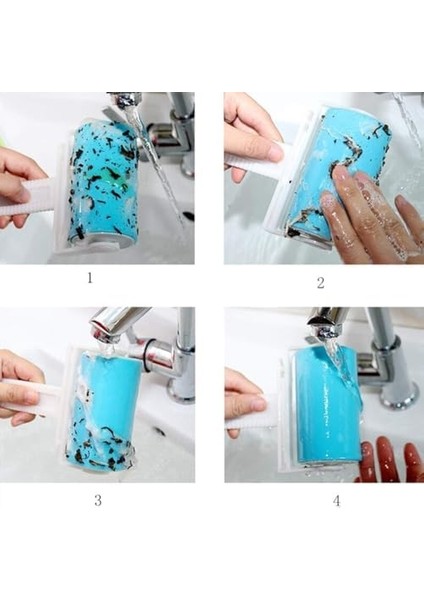 1

2

3

4