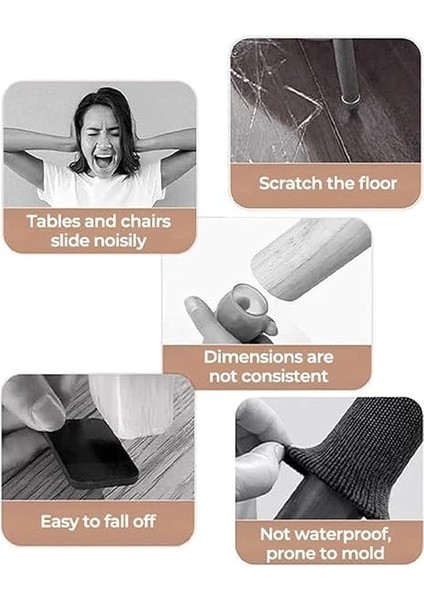 Scratch the floor

Tables and chairs slide noisily

Dimensions are not consistent

Easy to fall off

Not waterproof, prone to mold