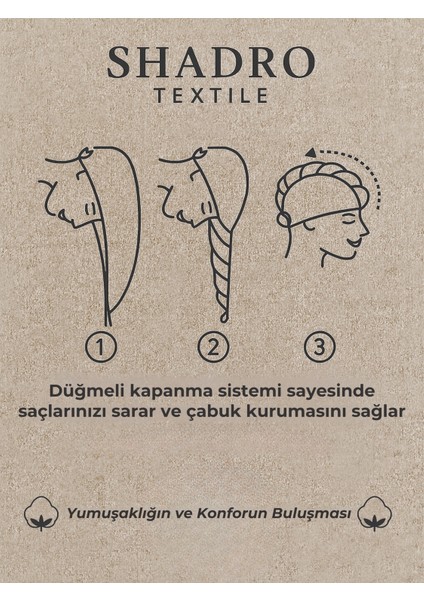 SHADRO
TEXTILE

1 2 3

Düğmeli kapanma sistemi sayesinde saçlarınızı sarar ve çabuk kurumasını sağlar

Yumuşaklığın ve Konforun Buluşması