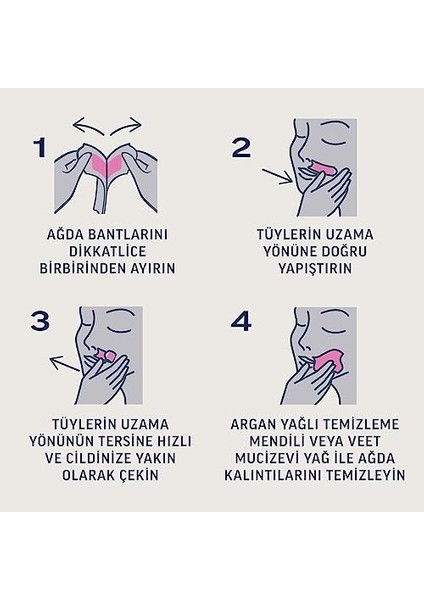 1

AĞDA BANTLARINI DİKKATLİCE BİRBİRİNDEN AYIRIN

2

TÜYLERİN UZAMA YÖNÜNE DOĞRU YAPIŞTIRIN

3

TÜYLERİN UZAMA YÖNÜNÜN TERSİNE HIZLI VE CİLDİNİZE YAKIN OLARAK ÇEKİN

4

ARGAN YAĞLI TEMİZLEME MENDİLİ VEYA VEET MUCİZEVİ YAĞ İLE AĞDA KALINTILARINI TEMİZLEYİN