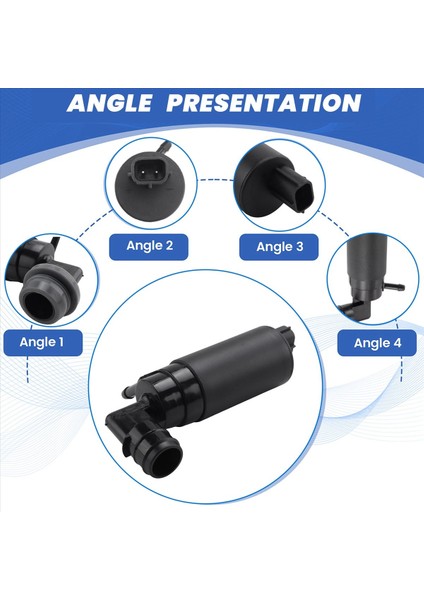 ANGLE PRESENTATION

Angle 2

Angle 3

Angle 1

Angle 4