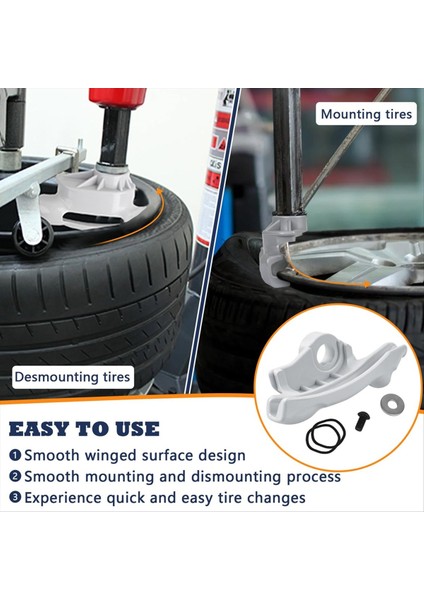 Mounting tires

Desmounting tires

EASY TO USE

❶ Smooth winged surface design
❷ Smooth mounting and dismounting process
❸ Experience quick and easy tire changes