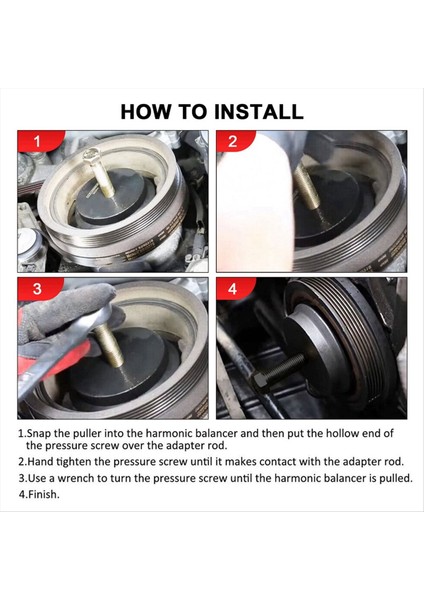 HOW TO INSTALL

1

2

3

4

1.Snap the puller into the harmonic balancer and then put the hollow end of the pressure screw over the adapter rod.
2.Hand tighten the pressure screw until it makes contact with the adapter rod.
3.Use a wrench to turn the pressure screw until the harmonic balancer is pulled.
4.Finish.