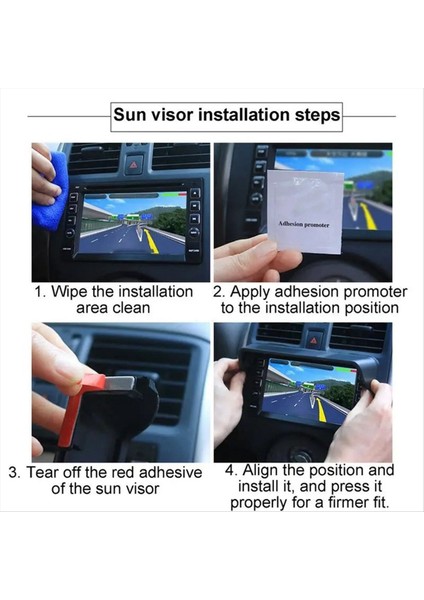 Sun visor installation steps

Adhesion promoter

1. Wipe the installation area clean

2. Apply adhesion promoter to the installation position

3. Tear off the red adhesive of the sun visor

4. Align the position and install it, and press it properly for a firmer fit.