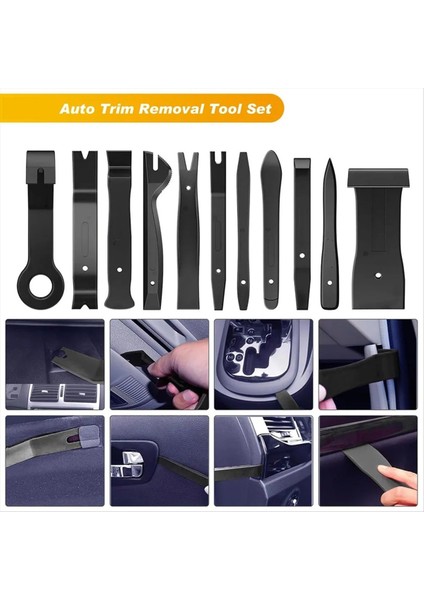 Auto Trim Removal Tool Set