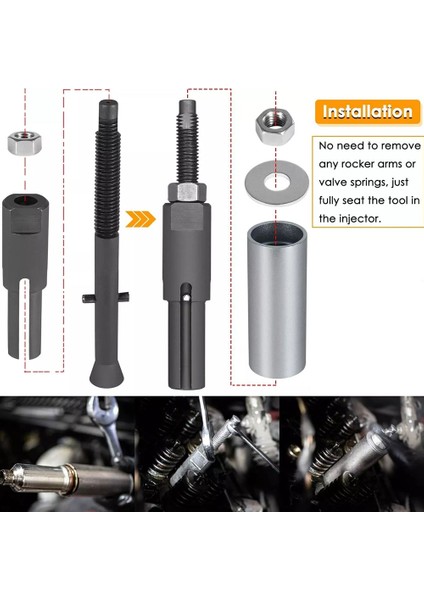 Installation

No need to remove any rocker arms or valve springs, just fully seat the tool in the injector.