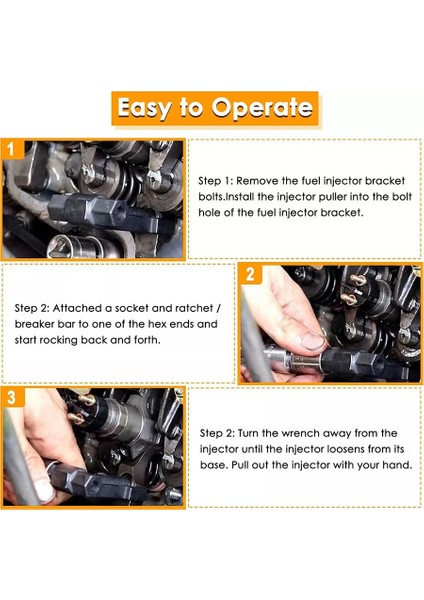 Easy to Operate

1

Step 1: Remove the fuel injector bracket bolts.Install the injector puller into the bolt hole of the fuel injector bracket.

2

Step 2: Attached a socket and ratchet / breaker bar to one of the hex ends and start rocking back and forth.

3

Step 2: Turn the wrench away from the injector until the injector loosens from its base. Pull out the injector with your hand.