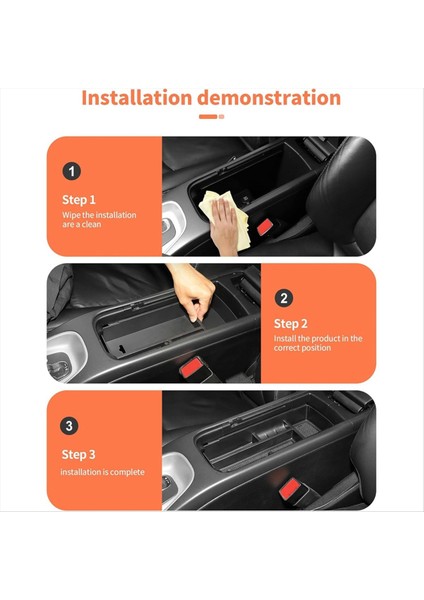 Installation demonstration

1

Step 1

Wipe the installation are a clean

2

Step 2

Install the product in the correct position

3

Step 3

installation is complete