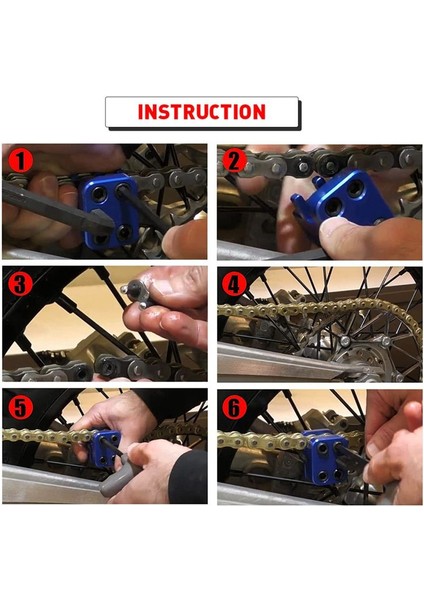 INSTRUCTION

1

2

3

4

5

6