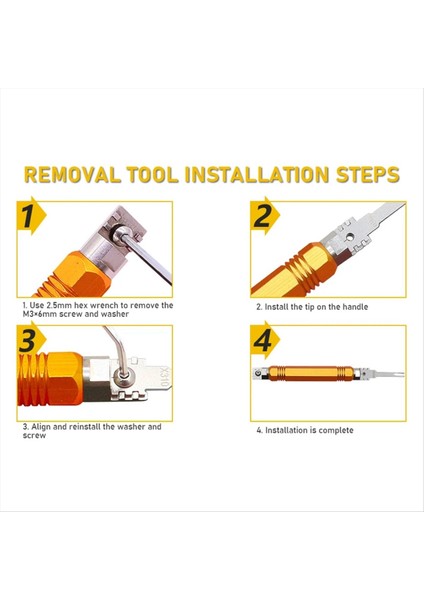 REMOVAL TOOL INSTALLATION STEPS

1

1. Use 2.5mm hex wrench to remove the M3×6mm screw and washer

2

2. Install the tip on the handle

3

X310

3. Align and reinstall the washer and screw

4

4. Installation is complete