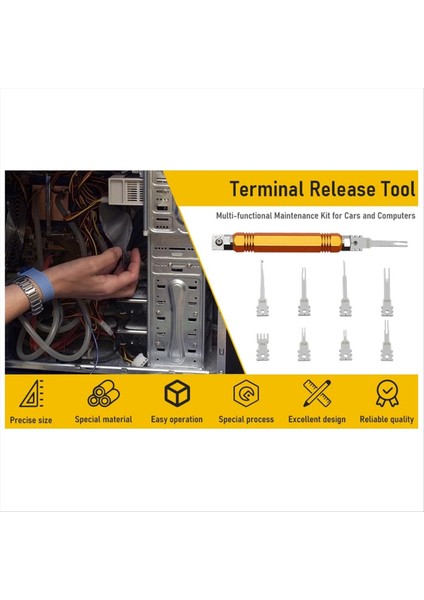 Terminal Release Tool

Multi-functional Maintenance Kit for Cars and Computers

Precise size
Special material
Easy operation
Special process
Excellent design
Reliable quality