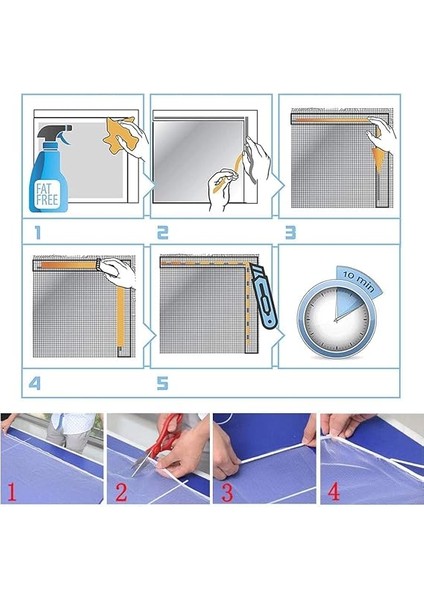 FAT FREE

1

2

3

4

5

10 min

1

2

3

4