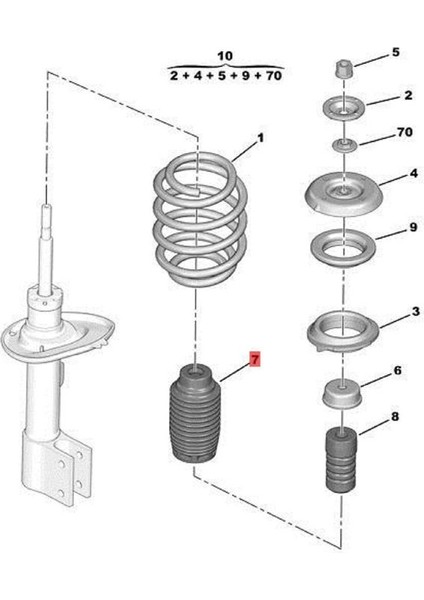 10
2 + 4 + 5 + 9 + 70

5
2
70
1
4
9
3
7
6
8