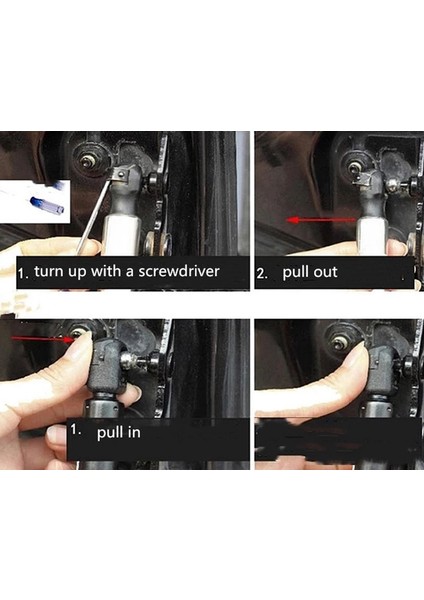 1. turn up with a screwdriver

2. pull out

1. pull in