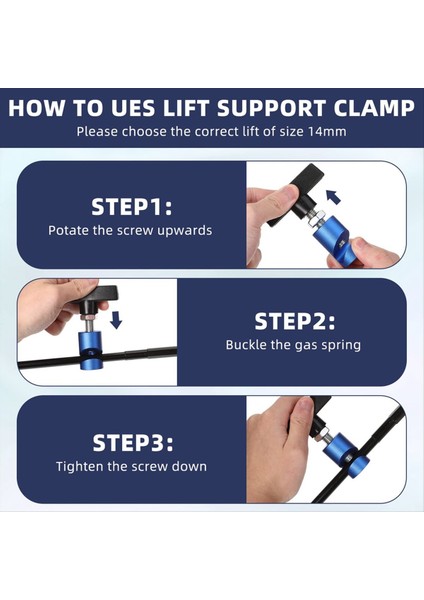 HOW TO UES LIFT SUPPORT CLAMP
Please choose the correct lift of size 14mm

STEP1:
Potate the screw upwards

STEP2:
Buckle the gas spring

STEP3:
Tighten the screw down