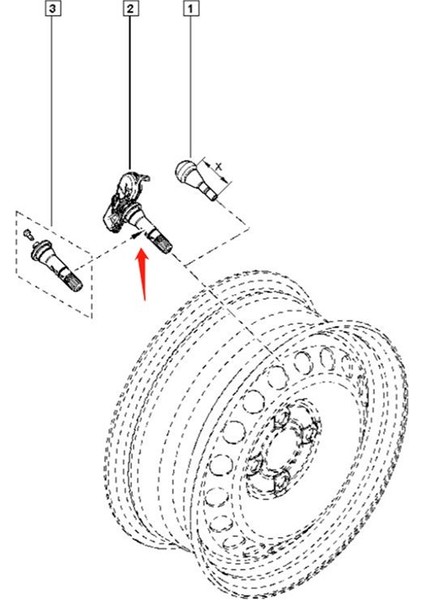 3

2

1

X