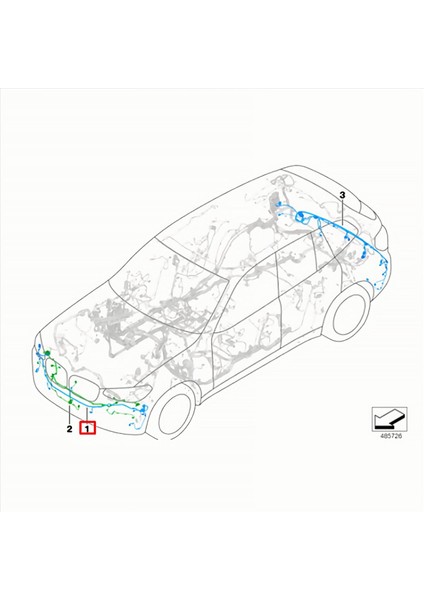 3
2
1
485726