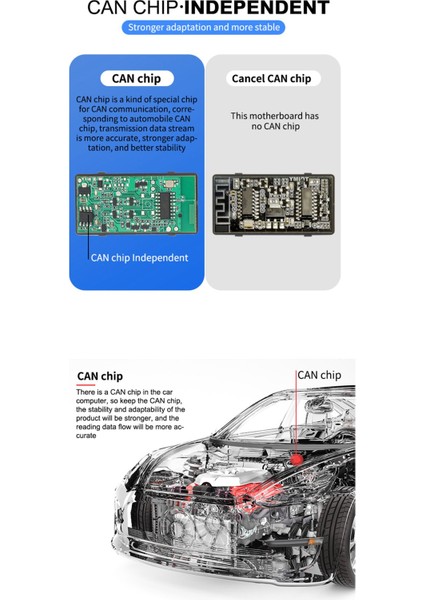 CAN CHIP·INDEPENDENT

Stronger adaptation and more stable

CAN chip

CAN chip is a kind of special chip for CAN communication, corresponding to automobile CAN chip, transmission data stream is more accurate, stronger adaptation, and better stability

CAN chip Independent

Cancel CAN chip

This motherboard has no CAN chip

CAN chip

There is a CAN chip in the car computer, so keep the CAN chip, the stability and adaptability of the product will be stronger, and the reading data flow will be more accurate

CAN chip