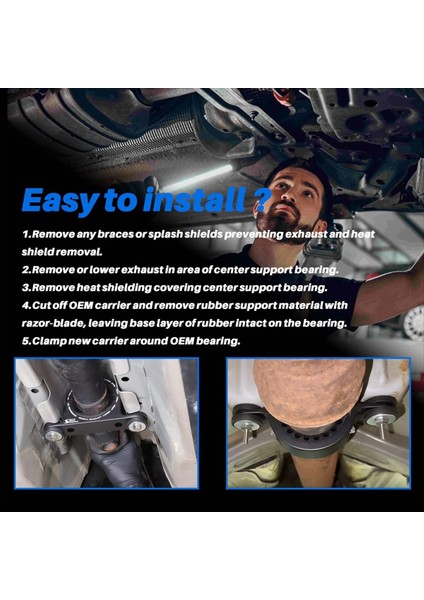 Easy to install ?

1.Remove any braces or splash shields preventing exhaust and heat shield removal.
2.Remove or lower exhaust in area of center support bearing.
3.Remove heat shielding covering center support bearing.
4.Cut off OEM carrier and remove rubber support material with razor-blade, leaving base layer of rubber intact on the bearing.
5.Clamp new carrier around OEM bearing.