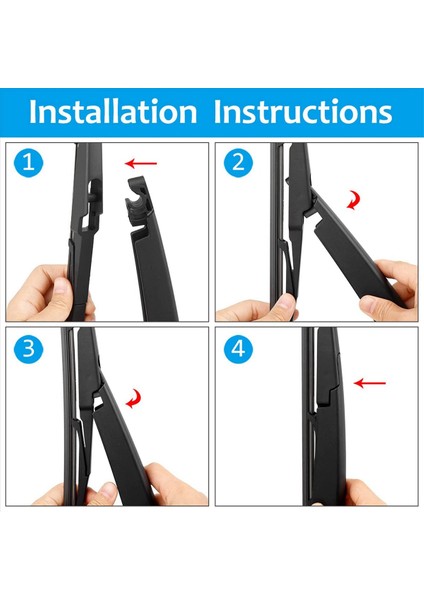 Installation Instructions

1

2

3

4