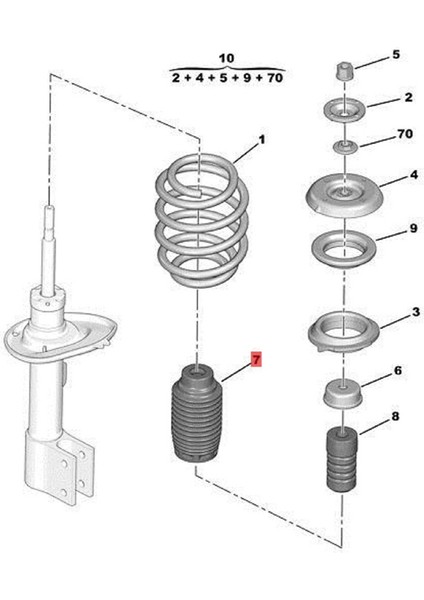 10
2 + 4 + 5 + 9 + 70

5
2
70
1
4
9
3
7
6
8