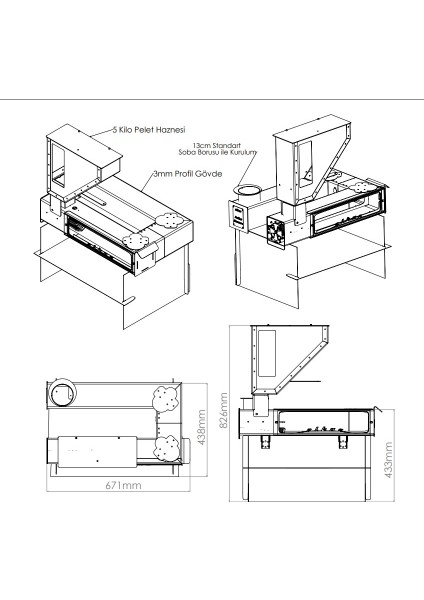 5 Kilo Pelet Haznesi

3mm Profil Gövde

13cm Standart
Soba Borusu ile Kurulum

438mm

671mm

826mm

433mm