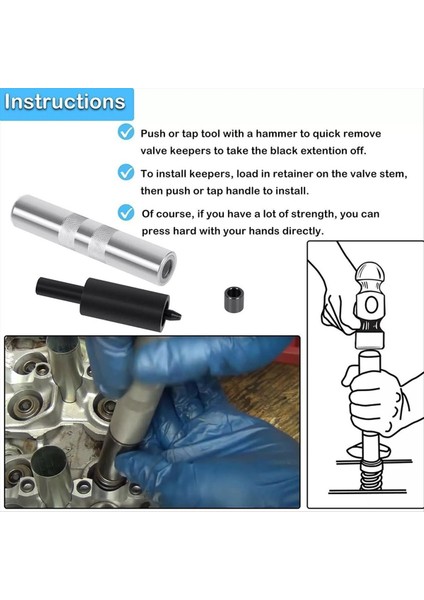 Instructions

Push or tap tool with a hammer to quick remove valve keepers to take the black extention off.

To install keepers, load in retainer on the valve stem, then push or tap handle to install.

Of course, if you have a lot of strength, you can press hard with your hands directly.