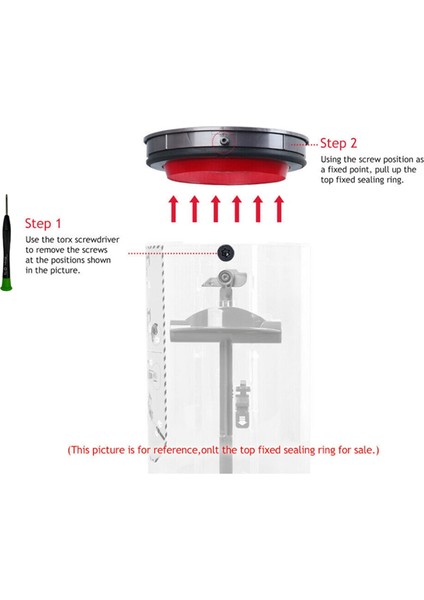 Step 2
Using the screw position as a fixed point, pull up the top fixed sealing ring.

Step 1
Use the torx screwdriver to remove the screws at the positions shown in the picture.

(This picture is for reference,onlt the top fixed sealing ring for sale.)