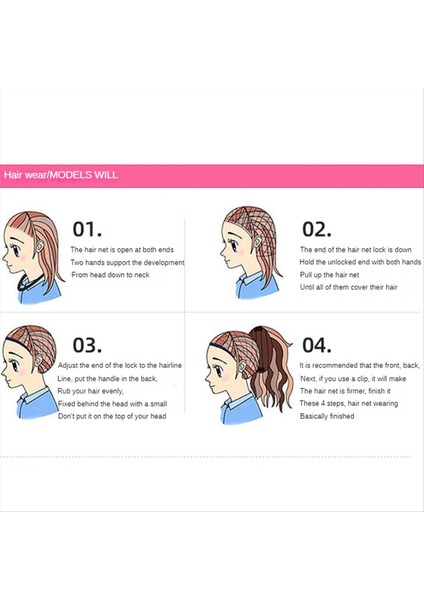 Hair wear/MODELS WILL

01.

The hair net is open at both ends
Two hands support the development
From head down to neck

02.

The end of the hair net lock is down
Hold the unlocked end with both hands
Pull up the hair net
Until all of them cover their hair

03.

Adjust the end of the lock to the hairline
Line, put the handle in the back,
Rub your hair evenly,
Fixed behind the head with a small
Don't put it on the top of your head

04.

It is recommended that the front, back,
Next, if you use a clip, it will make
The hair net is firmer, finish it
These 4 steps, hair net wearing
Basically finished