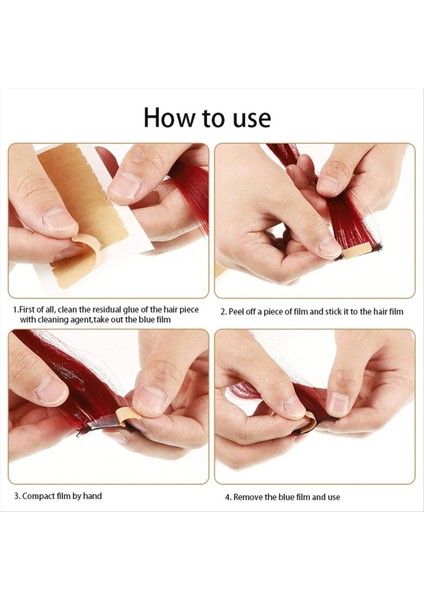 How to use

1.First of all, clean the residual glue of the hair piece with cleaning agent,take out the blue film

2. Peel off a piece of film and stick it to the hair film

3. Compact film by hand

4. Remove the blue film and use