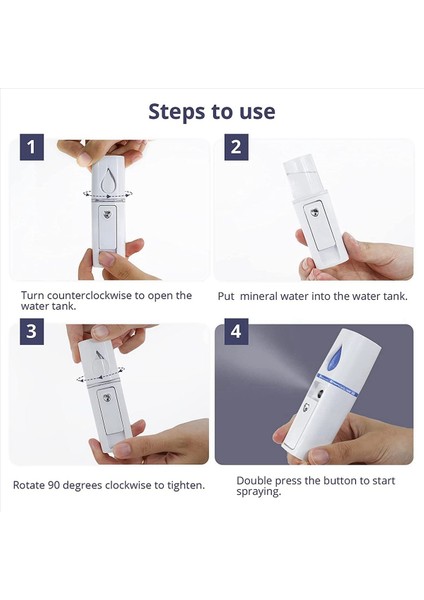 Steps to use

1

Turn counterclockwise to open the water tank.

2

Put  mineral water into the water tank.

3

Rotate 90 degrees clockwise to tighten.

4

Double press the button to start spraying.