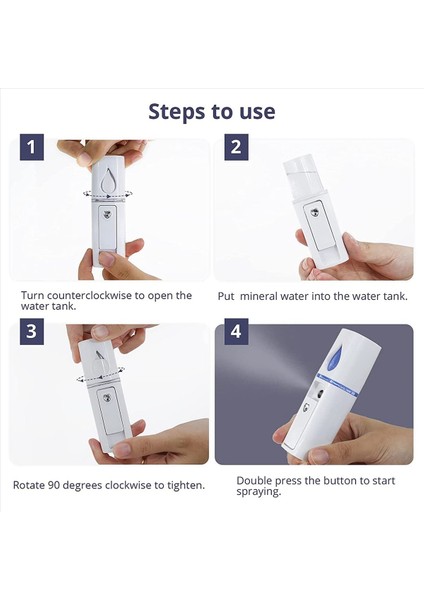 Steps to use

1

Turn counterclockwise to open the water tank.

2

Put  mineral water into the water tank.

3

Rotate 90 degrees clockwise to tighten.

4

Double press the button to start spraying.